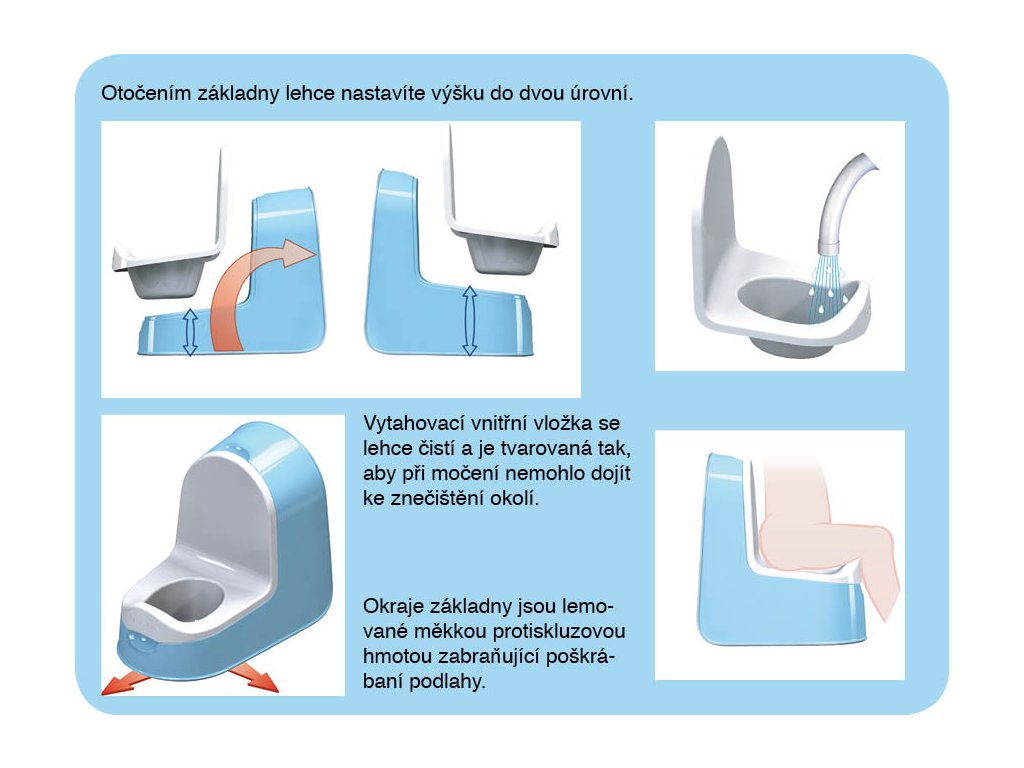 Otočením základny lehce nastavíte výšku do dvou úrovní.

Vytahovací vnitřní vložka se lehce čistí a je tvarovaná tak, aby při močení nemohlo dojít ke znečištění okolí.

Okraje základny jsou lemované měkkou protiskluzovou hmotou zabraňující poškrábaní podlahy.